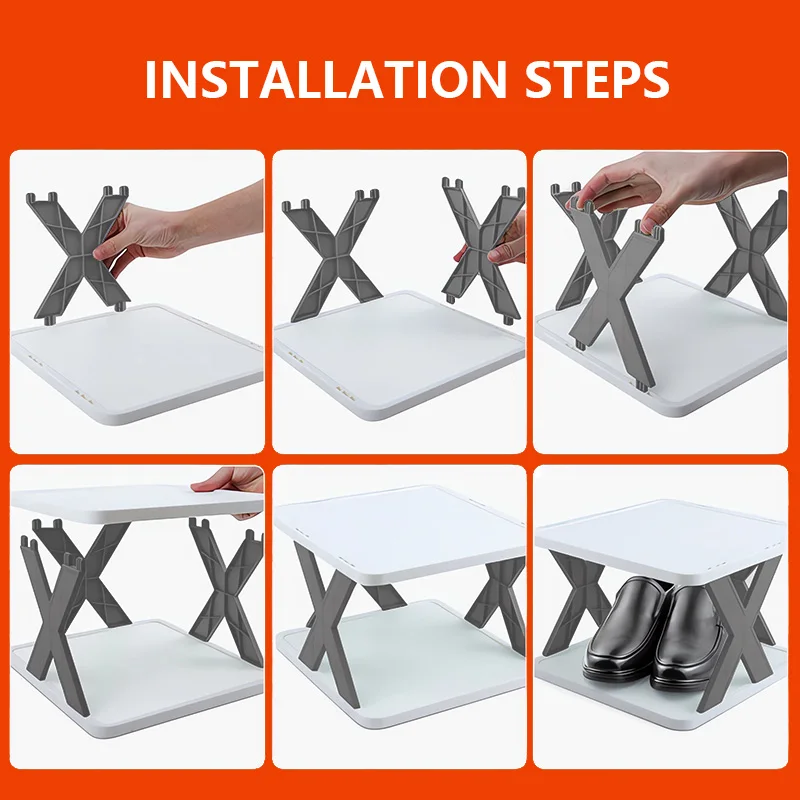 INSTALLATION STEPS