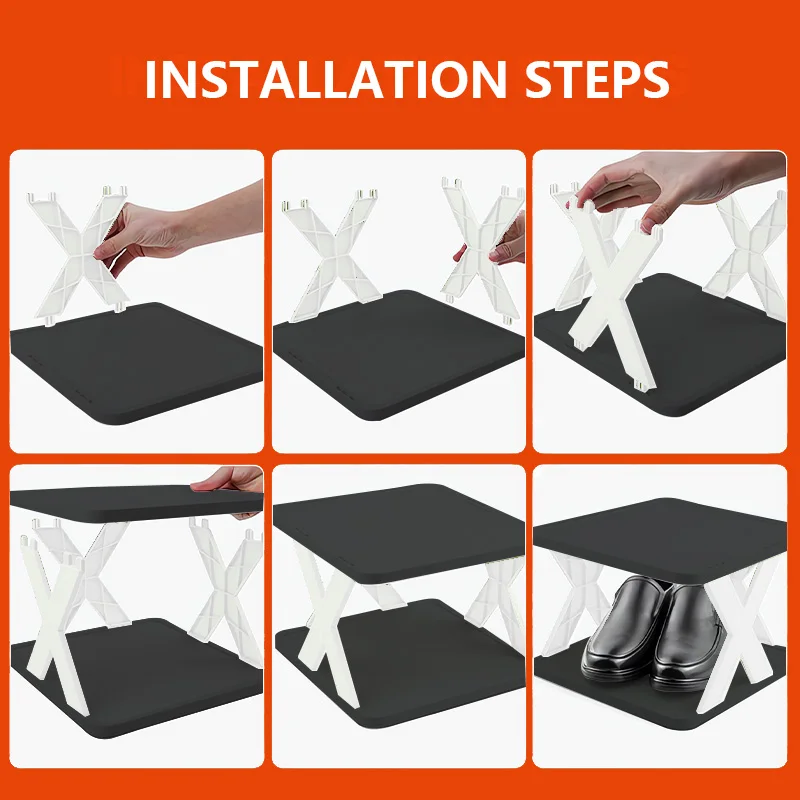 INSTALLATION STEPS